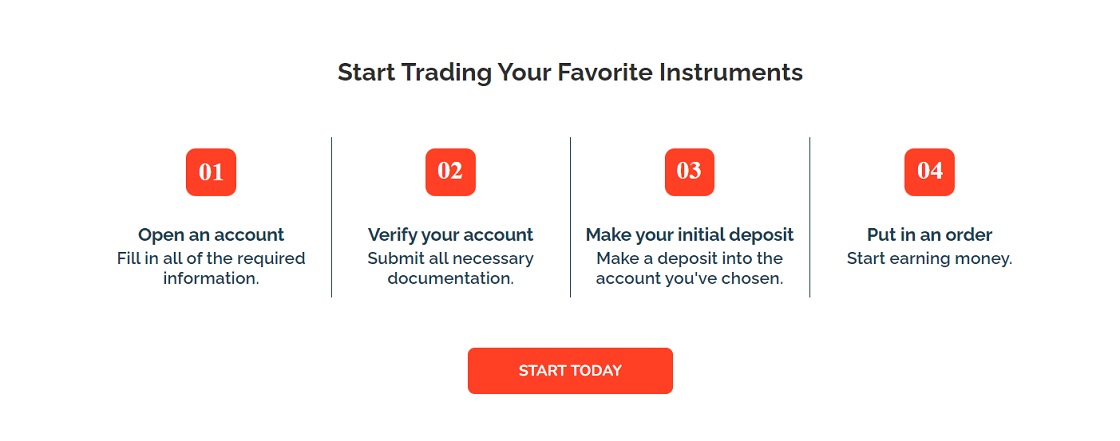 Start Trading Your Favorite Instruments

01

Open an account
Fill in all of the required information.

02

Verify your account
Submit all necessary documentation.

03

Make your initial deposit
Make a deposit into the account you've chosen.

04

Put in an order
Start earning money.

START TODAY